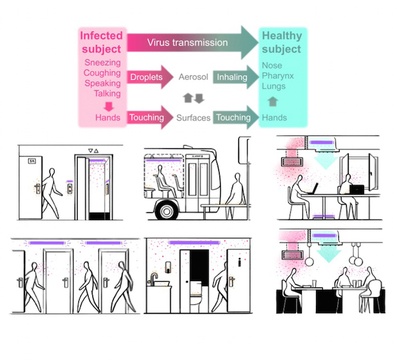 Infected subject
Sneezing
Coughing
Speaking
Talking
Hands

Virus transmission

Droplets
Aerosol
Inhaling

Touching
Surfaces
Touching

Healthy subject
Nose
Pharynx
Lungs
Hands