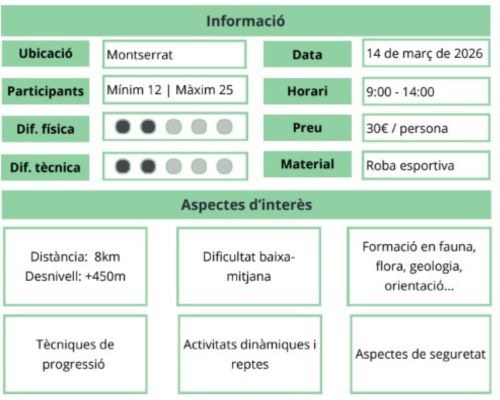 Informació

Ubicació
Montserrat

Participants
Mínim 12 | Màxim 25

Dif. física

Dif. tècnica

Data
14 de març de 2026

Horari
9:00 - 14:00

Preu
30€ / persona

Material
Roba esportiva

Aspectes d'interès

Distància: 8km
Desnivell: +450m

Dificultat baixa-mitjana

Formació en fauna, flora, geologia, orientació...

Tècniques de progressió

Activitats dinàmiques i reptes

Aspectes de seguretat